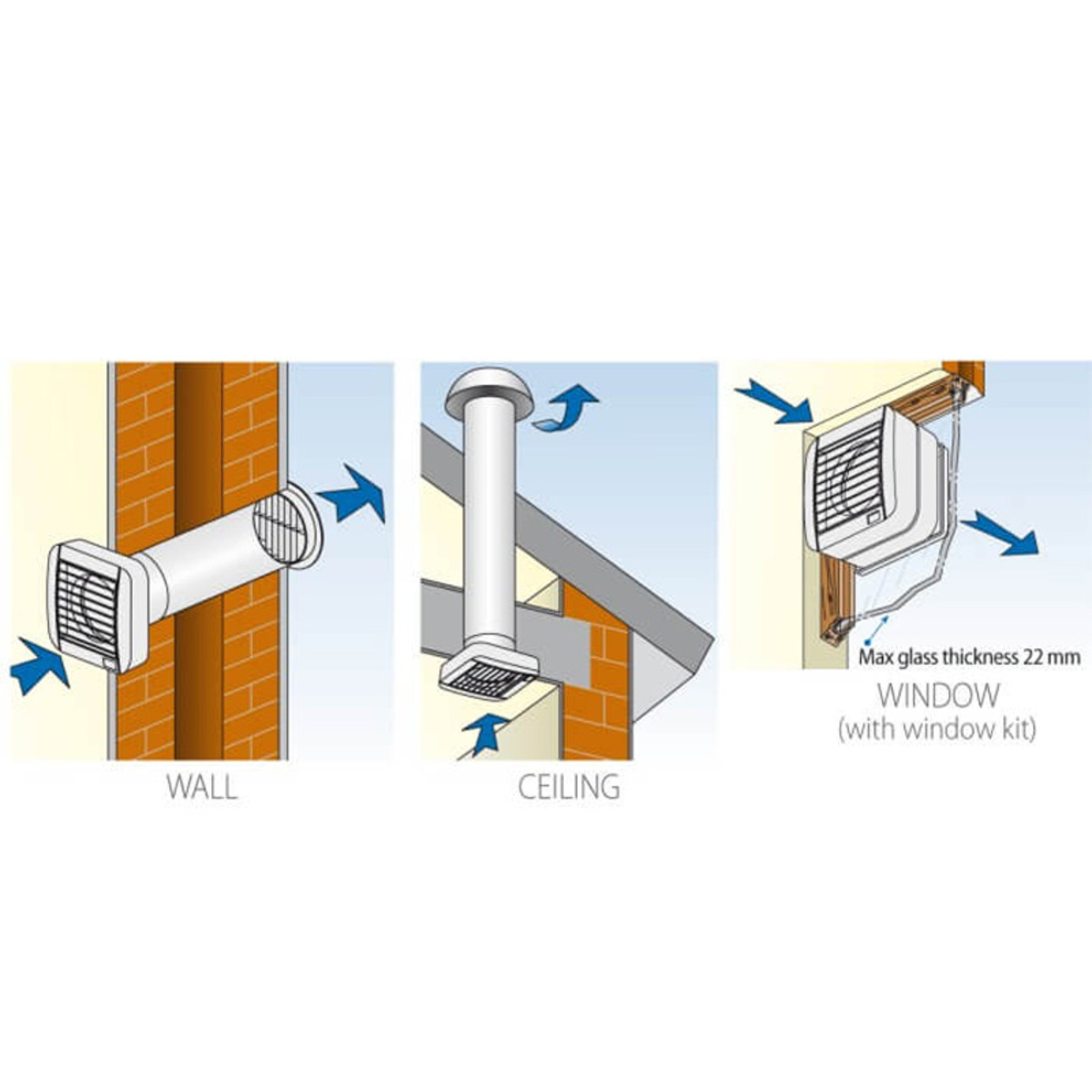 WALL

CEILING

Max glass thickness 22 mm

WINDOW
(with window kit)