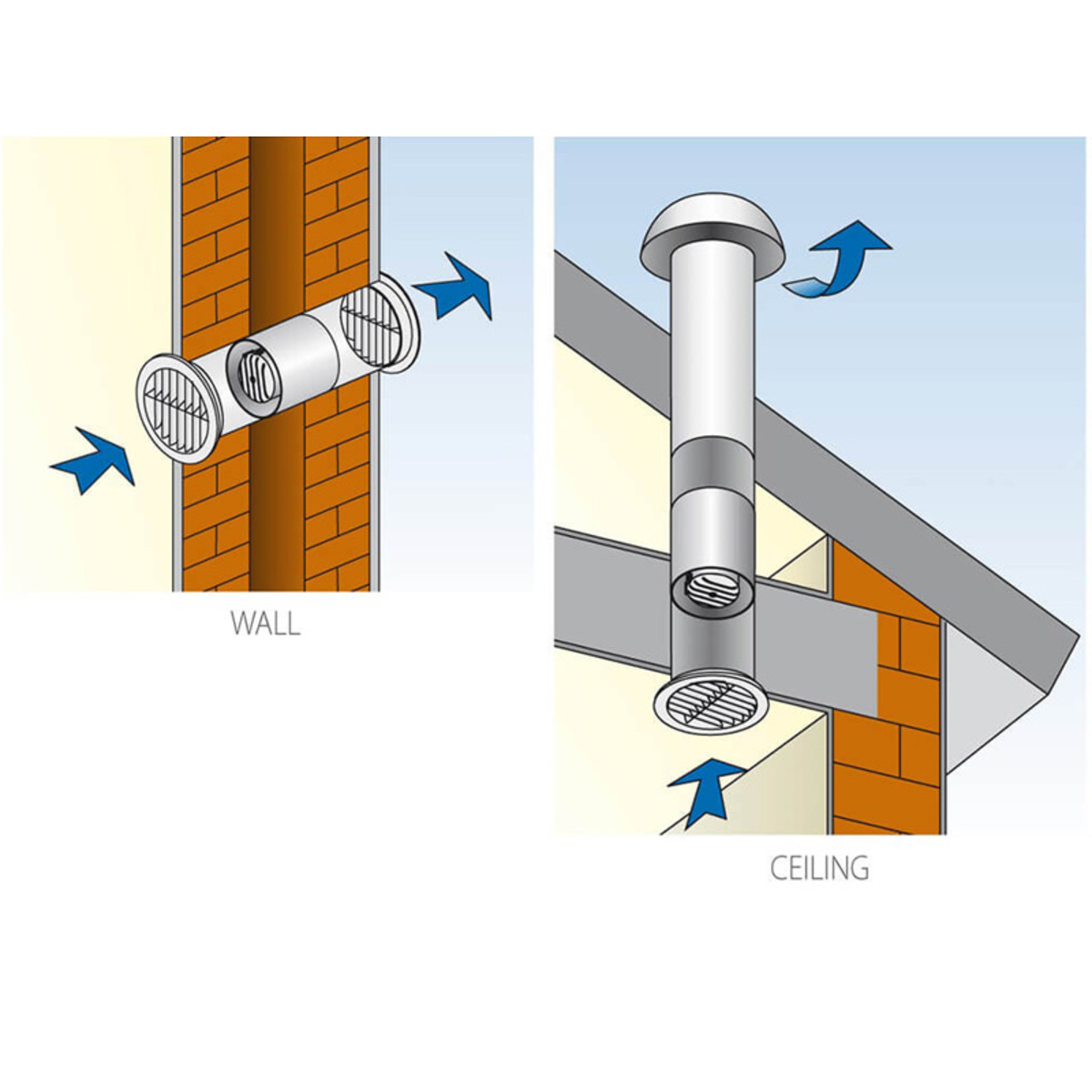 WALL

CEILING